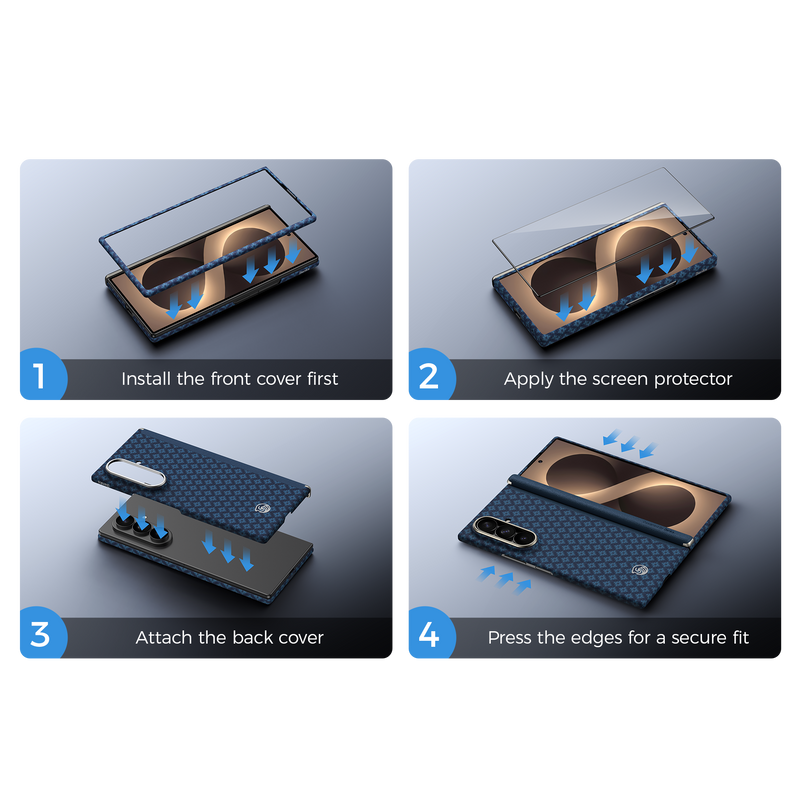 1 Install the front cover first

2 Apply the screen protector

3 Attach the back cover

4 Press the edges for a secure fit